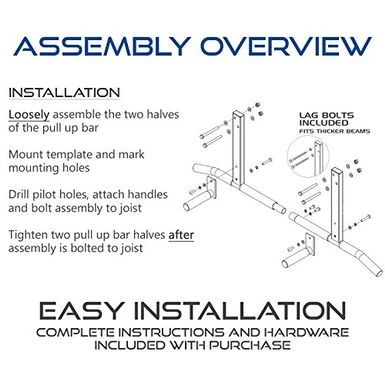 ASSEMBLY OVERVIEW

INSTALLATION

Loosely assemble the two halves of the pull up bar

Mount template and mark mounting holes

Drill pilot holes, attach handles and bolt assembly to joist

Tighten two pull up bar halves after assembly is bolted to joist

LAG BOLTS INCLUDED
FITS THICKER BEAMS

EASY INSTALLATION
COMPLETE INSTRUCTIONS AND HARDWARE INCLUDED WITH PURCHASE